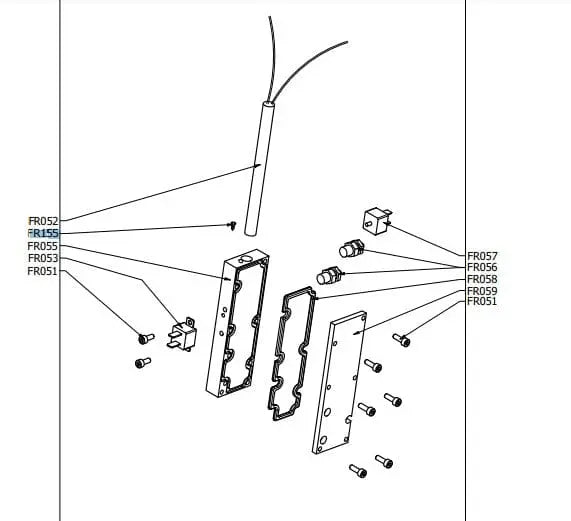 FR052
FR155
FR055
FR053
FR051

FR057
FR056
FR058
FR059
FR051