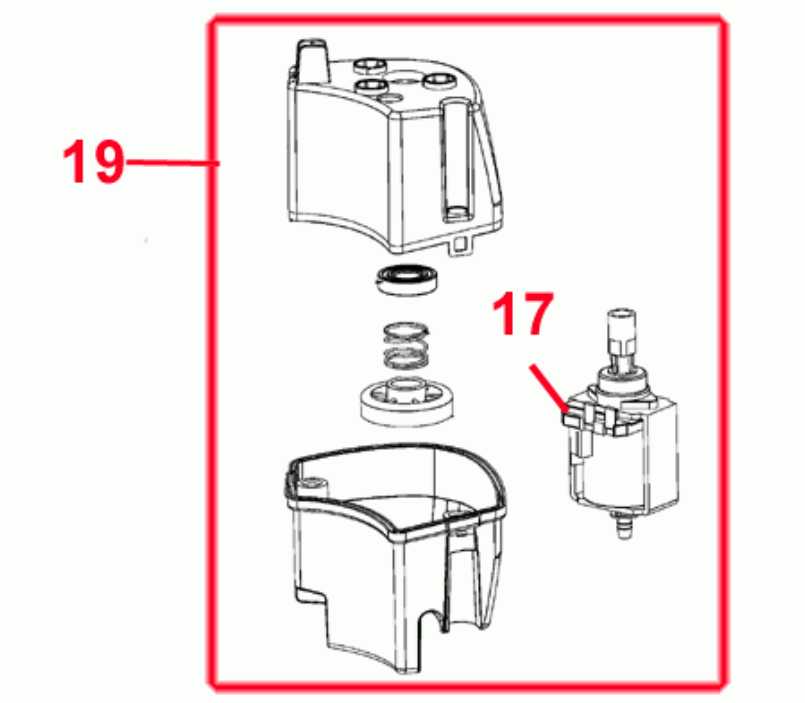 19

17