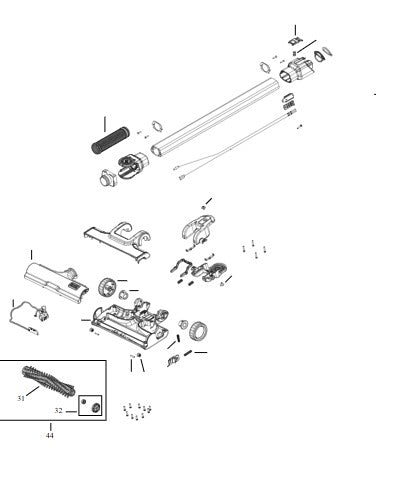 31

32

44