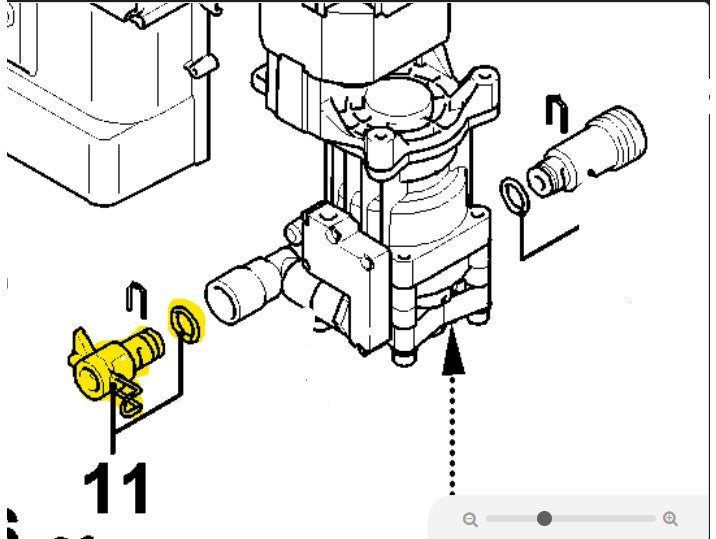 11